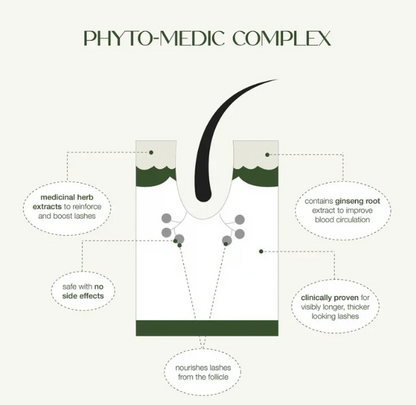 PHYTO-MEDIC COMPLEX

medicinal herb extracts to reinforce and boost lashes

contains ginseng root extract to improve blood circulation

safe with no side effects

clinically proven for visibly longer, thicker looking lashes

nourishes lashes from the follicle